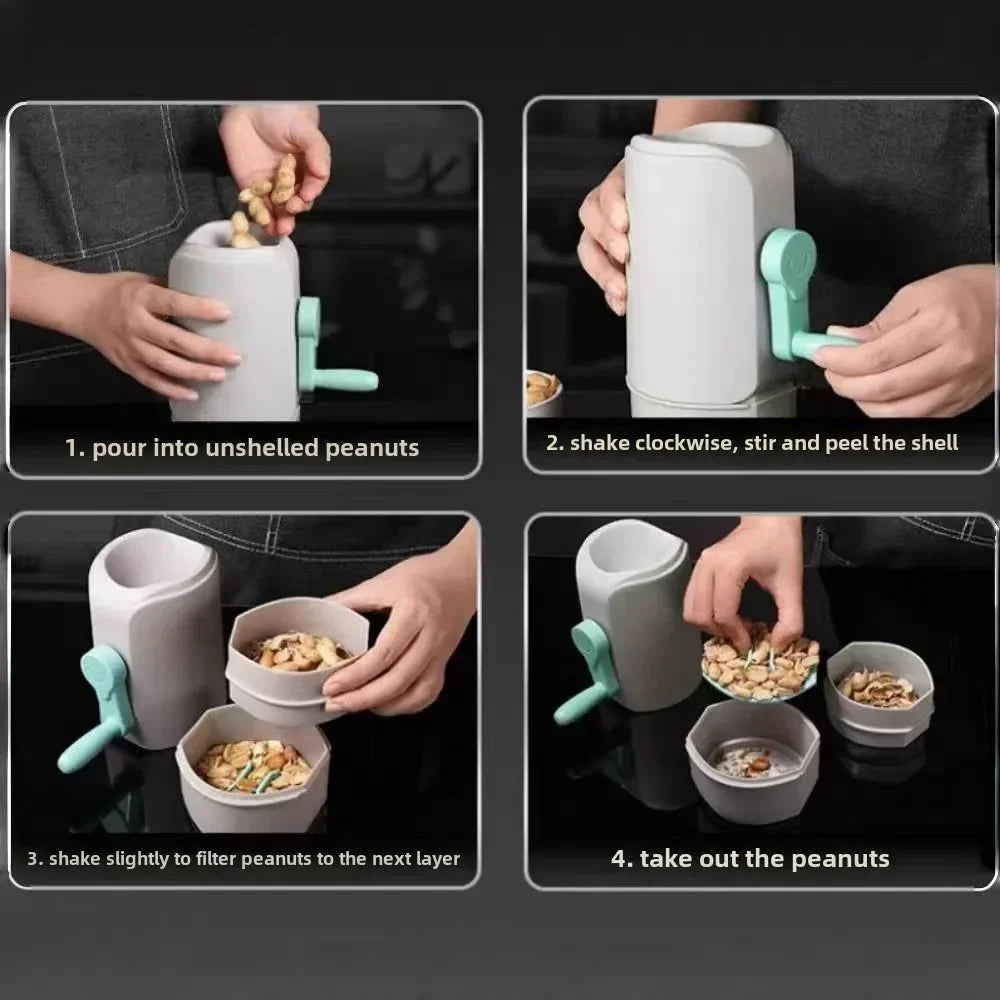 1. pour into unshelled peanuts

2. shake clockwise, stir and peel the shell

3. shake slightly to filter peanuts to the next layer

4. take out the peanuts